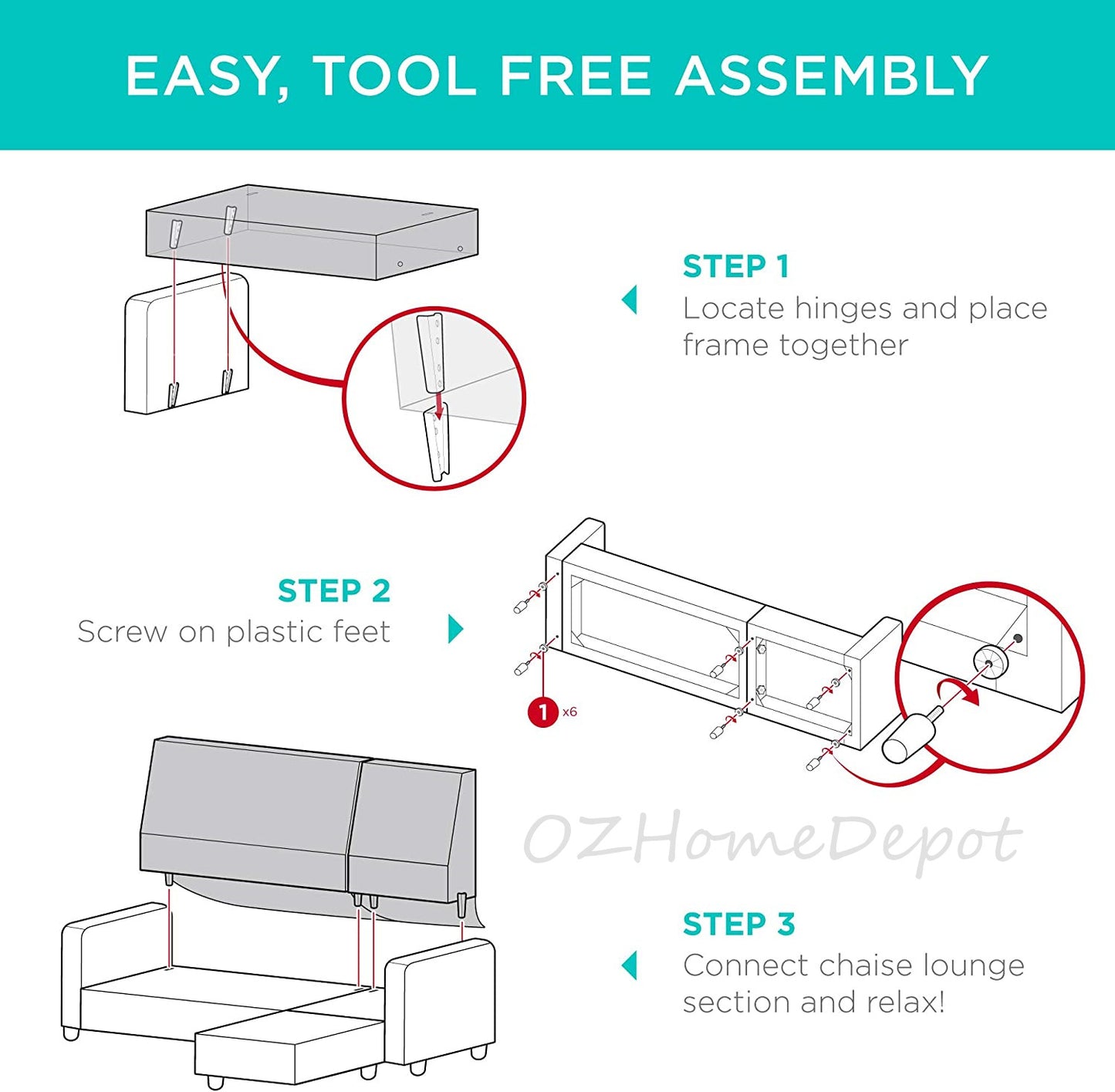 EASY, TOOL FREE ASSEMBLY

STEP 1
Locate hinges and place frame together

STEP 2
Screw on plastic feet

1 x6

OZHomeDepot

STEP 3
Connect chaise lounge section and relax!